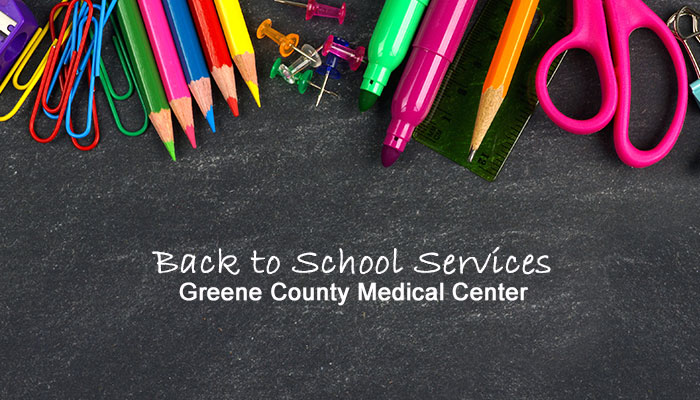 Back to School Services
Greene County Medical Center