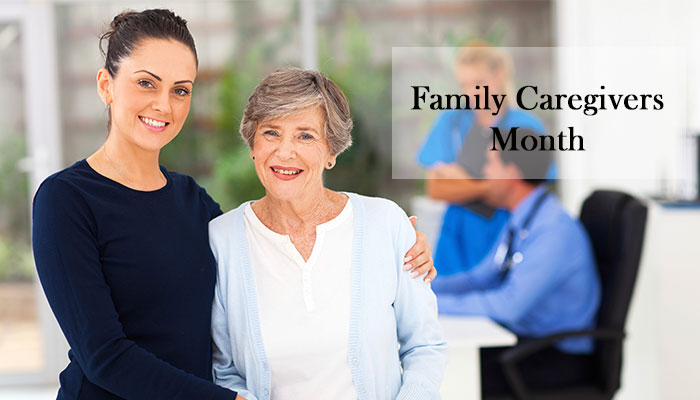 Family Caregivers Month